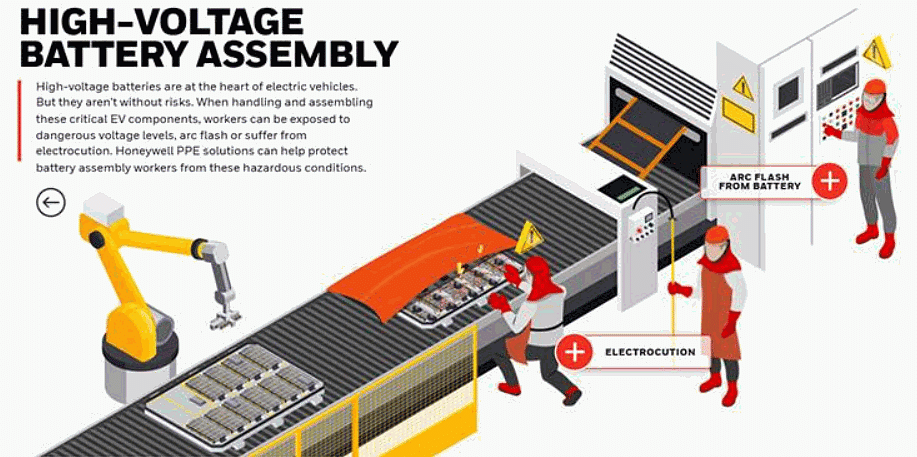 HIGH-VOLTAGE BATTERY ASSEMBLY

High-voltage batteries are at the heart of electric vehicles. But they aren't without risks. When handling and assembling these critical EV components, workers can be exposed to dangerous voltage levels, arc flash or suffer from electrocution. Honeywell PPE solutions can help protect battery assembly workers from these hazardous conditions.

ARC FLASH FROM BATTERY

ELECTROCUTION